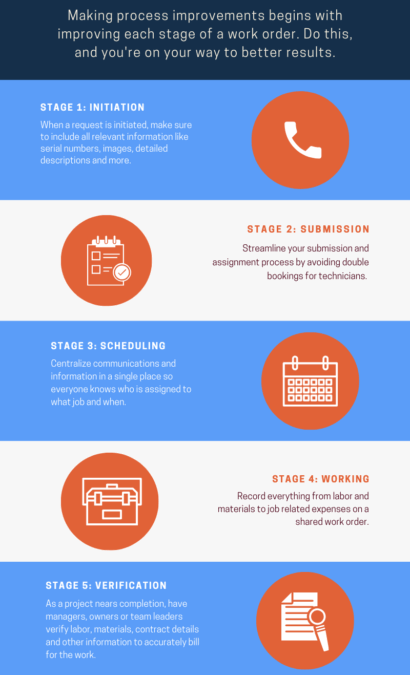 Making process improvements begins with improving each stage of a work order. Do this, and you're on your way to better results.

STAGE 1: INITIATION

When a request is initiated, make sure to include all relevant information like serial numbers, images, detailed descriptions and more.

STAGE 2: SUBMISSION

Streamline your submission and assignment process by avoiding double bookings for technicians.

STAGE 3: SCHEDULING

Centralize communications and information in a single place so everyone knows who is assigned to what job and when.

STAGE 4: WORKING

Record everything from labor and materials to job related expenses on a shared work order.

STAGE 5: VERIFICATION

As a project nears completion, have managers, owners or team leaders verify labor, materials, contract details and other information to accurately bill for the work.