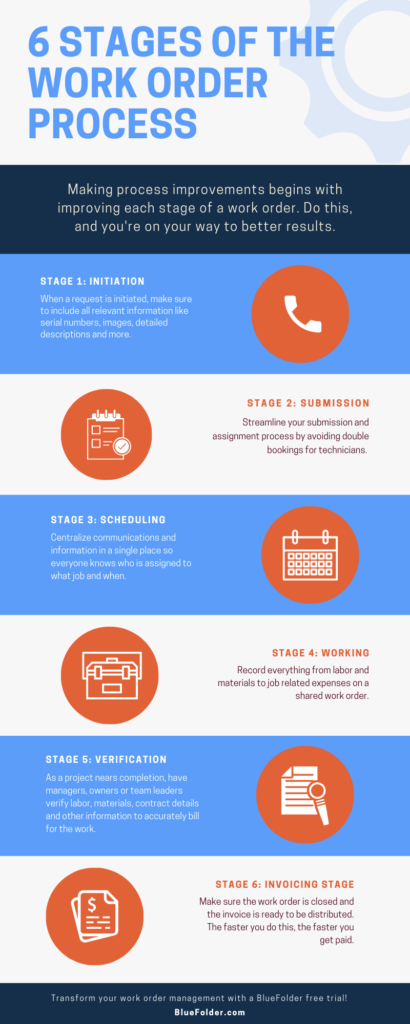 6 STAGES OF THE WORK ORDER PROCESS

Making process improvements begins with improving each stage of a work order. Do this, and you're on your way to better results.

STAGE 1: INITIATION

When a request is initiated, make sure to include all relevant information like serial numbers, images, detailed descriptions and more.

STAGE 2: SUBMISSION

Streamline your submission and assignment process by avoiding double bookings for technicians.

STAGE 3: SCHEDULING

Centralize communications and information in a single place so everyone knows who is assigned to what job and when.

STAGE 4: WORKING

Record everything from labor and materials to job related expenses on a shared work order.

STAGE 5: VERIFICATION

As a project nears completion, have managers, owners or team leaders verify labor, materials, contract details and other information to accurately bill for the work.

STAGE 6: INVOICING STAGE

Make sure the work order is closed and the invoice is ready to be distributed. The faster you do this, the faster you get paid.

Transform your work order management with a BlueFolder free trial!

BlueFolder.com